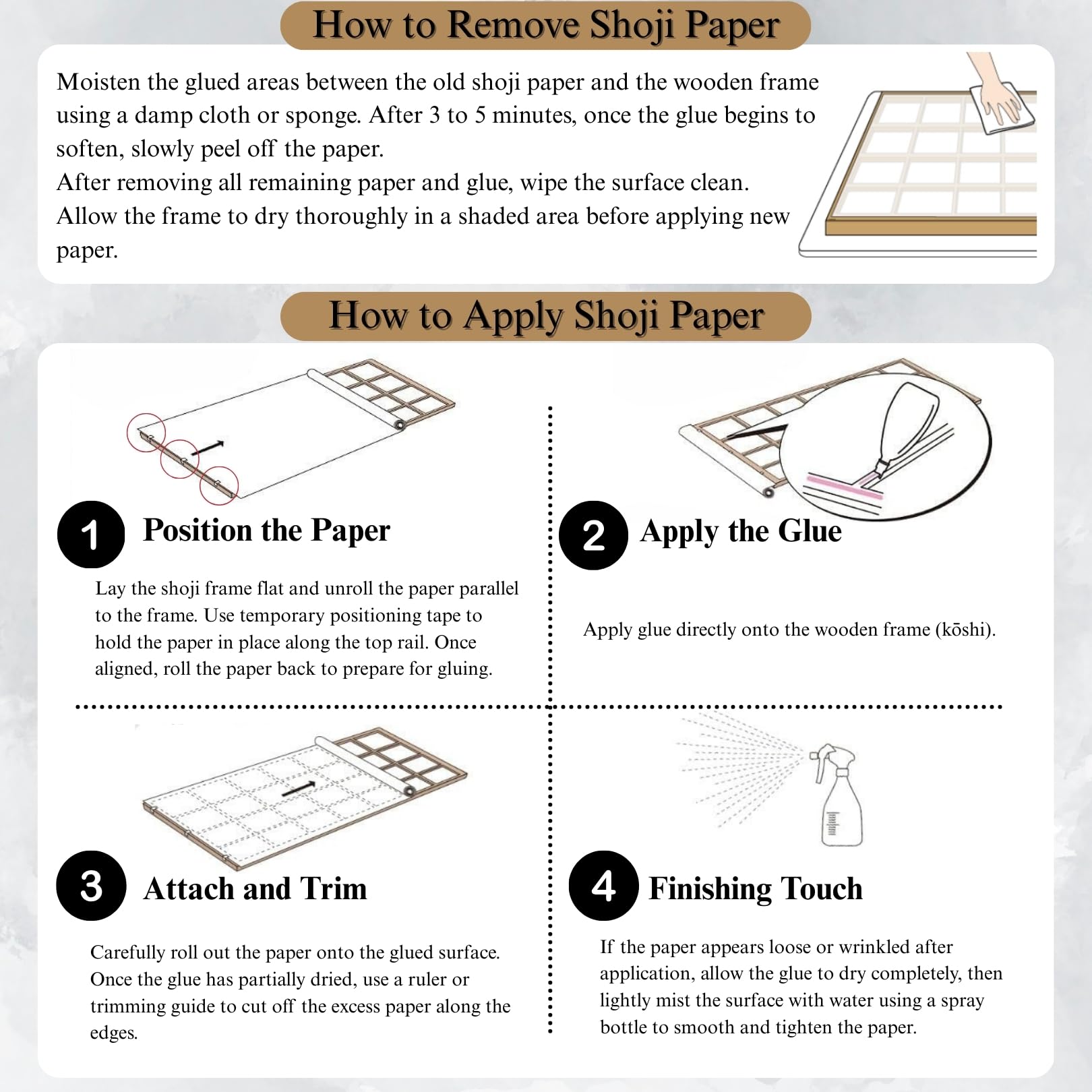 How to Remove Shoji Paper

Moisten the glued areas between the old shoji paper and the wooden frame using a damp cloth or sponge. After 3 to 5 minutes, once the glue begins to soften, slowly peel off the paper.
After removing all remaining paper and glue, wipe the surface clean.
Allow the frame to dry thoroughly in a shaded area before applying new paper.

How to Apply Shoji Paper

1 Position the Paper

Lay the shoji frame flat and unroll the paper parallel to the frame. Use temporary positioning tape to hold the paper in place along the top rail. Once aligned, roll the paper back to prepare for gluing.

2 Apply the Glue

Apply glue directly onto the wooden frame (kōshi).

3 Attach and Trim

Carefully roll out the paper onto the glued surface. Once the glue has partially dried, use a ruler or trimming guide to cut off the excess paper along the edges.

4 Finishing Touch

If the paper appears loose or wrinkled after application, allow the glue to dry completely, then lightly mist the surface with water using a spray bottle to smooth and tighten the paper.